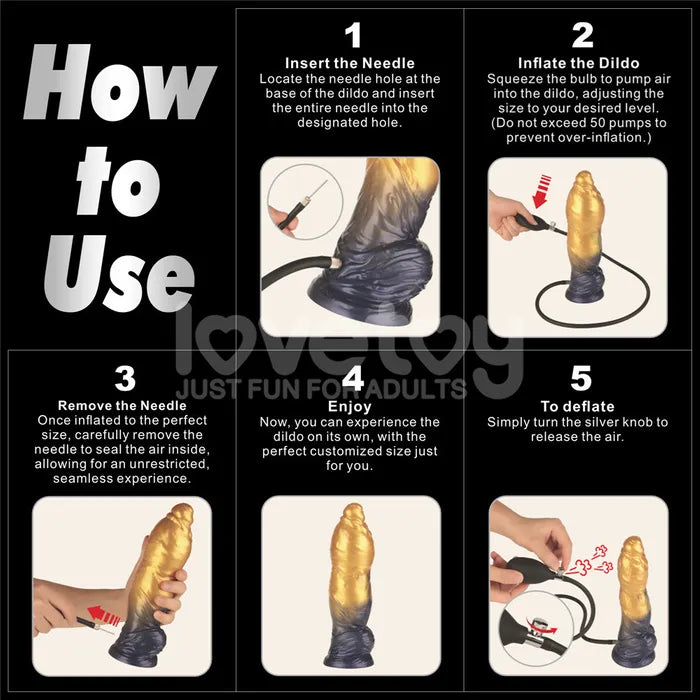 How to Use

1
Insert the Needle
Locate the needle hole at the base of the dildo and insert the entire needle into the designated hole.

2
Inflate the Dildo
Squeeze the bulb to pump air into the dildo, adjusting the size to your desired level. (Do not exceed 50 pumps to prevent over-inflation.)

lovetoy
JUST FUN FOR ADULTS

3
Remove the Needle
Once inflated to the perfect size, carefully remove the needle to seal the air inside, allowing for an unrestricted, seamless experience.

4
Enjoy
Now, you can experience the dildo on its own, with the perfect customized size just for you.

5
To deflate
Simply turn the silver knob to release the air.