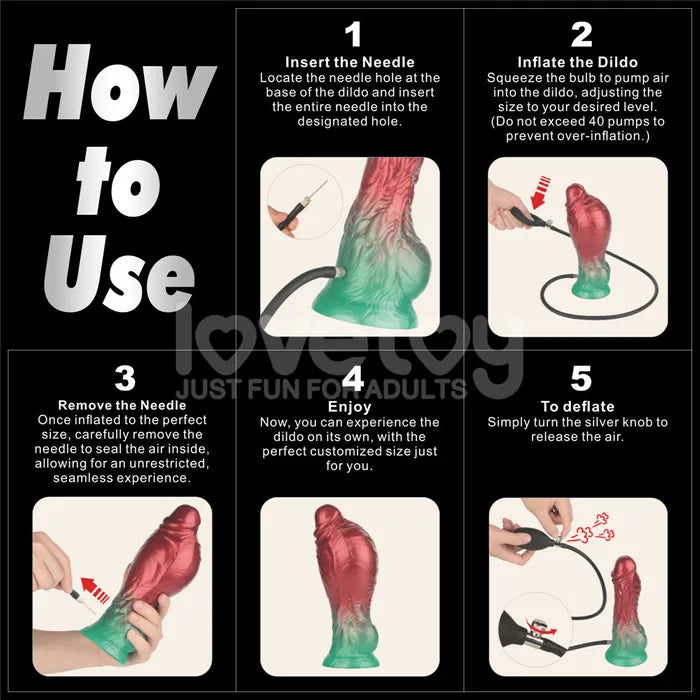 How to Use

1
Insert the Needle
Locate the needle hole at the base of the dildo and insert the entire needle into the designated hole.

2
Inflate the Dildo
Squeeze the bulb to pump air into the dildo, adjusting the size to your desired level. (Do not exceed 40 pumps to prevent over-inflation.)

lovetoy
JUST FUN FOR ADULTS

3
Remove the Needle
Once inflated to the perfect size, carefully remove the needle to seal the air inside, allowing for an unrestricted, seamless experience.

4
Enjoy
Now, you can experience the dildo on its own, with the perfect customized size just for you.

5
To deflate
Simply turn the silver knob to release the air.