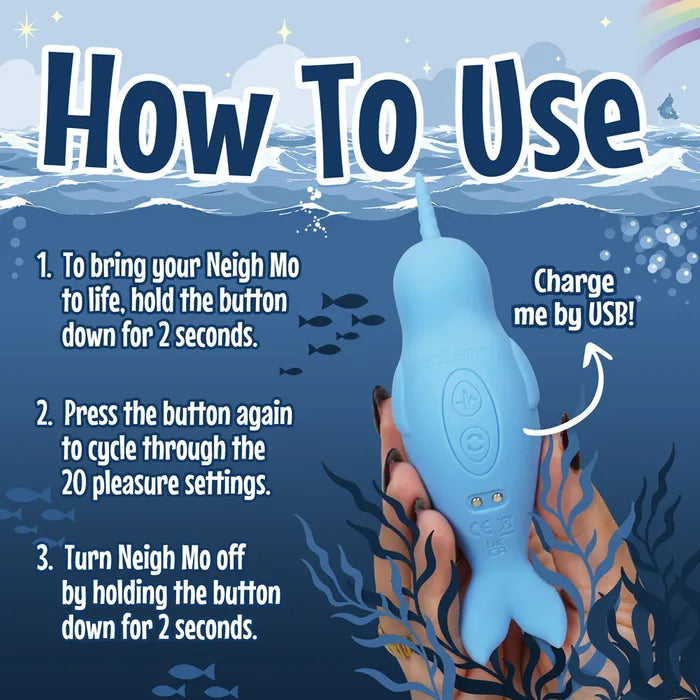 How To Use

1. To bring your Neigh Mo to life, hold the button down for 2 seconds.

2. Press the button again to cycle through the 20 pleasure settings.

3. Turn Neigh Mo off by holding the button down for 2 seconds.

Charge me by USB!

CE
UK
CA